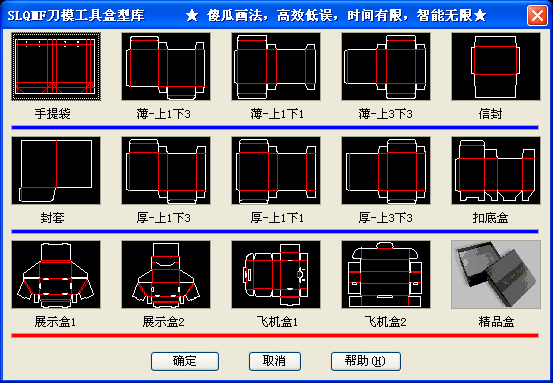 SLQMF刀模工具盒型库 ★ 傻瓜画法，高效低误，时间有限，智能无限★

手提袋
薄-上1下3
薄-上1下1
薄-上3下3
信封

封套
厚-上1下3
厚-上1下1
厚-上3下3
扣底盒

展示盒1
展示盒2
飞机盒1
飞机盒2
精品盒

确定
取消
帮助(H)